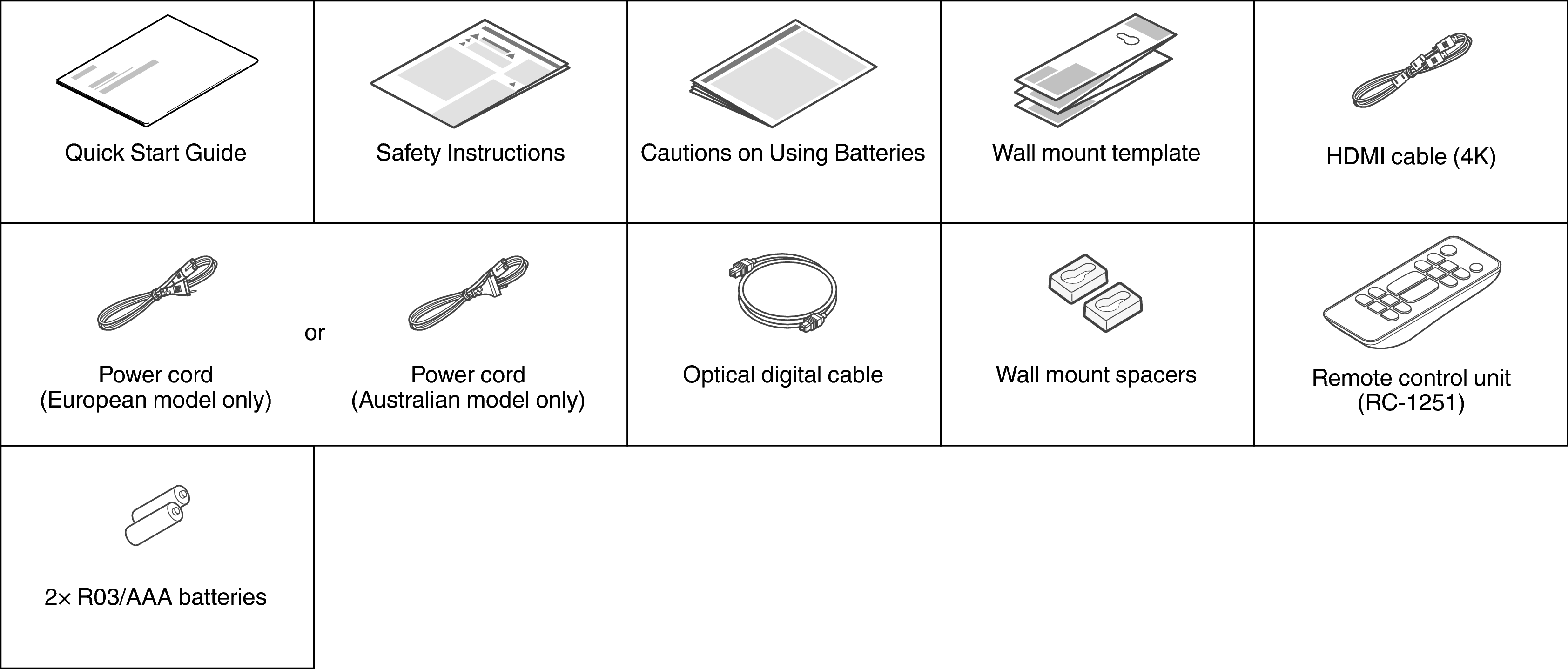 Quick Start Guide

Safety Instructions

Cautions on Using Batteries

Wall mount template

HDMI cable (4K)

Power cord
(European model only)

or

Power cord
(Australian model only)

Optical digital cable

Wall mount spacers

Remote control unit
(RC-1251)

2× R03/AAA batteries